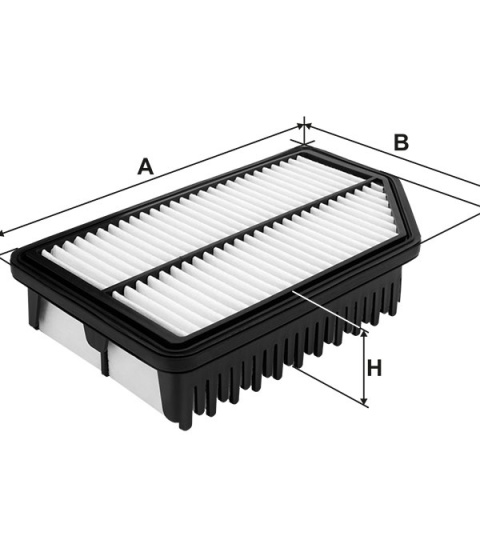 A
B
H